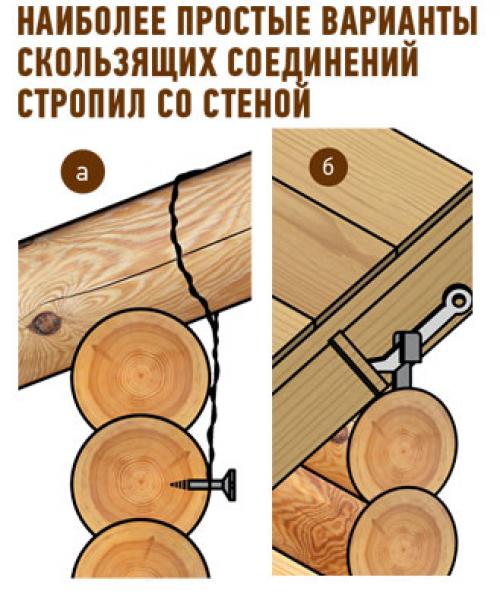 НАИБОЛЕЕ ПРОСТЫЕ ВАРИАНТЫ СКОЛЬЗЯЩИХ СОЕДИНЕНИЙ СТРОПИЛ СО СТЕНОЙ

а

б