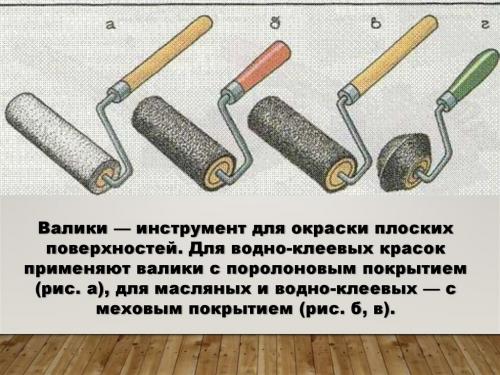 а
б
в
г

Валики — инструмент для окраски плоских поверхностей. Для водно-клеевых красок применяют валики с поролоновым покрытием (рис. а), для масляных и водно-клеевых — с меховым покрытием (рис. б, в).